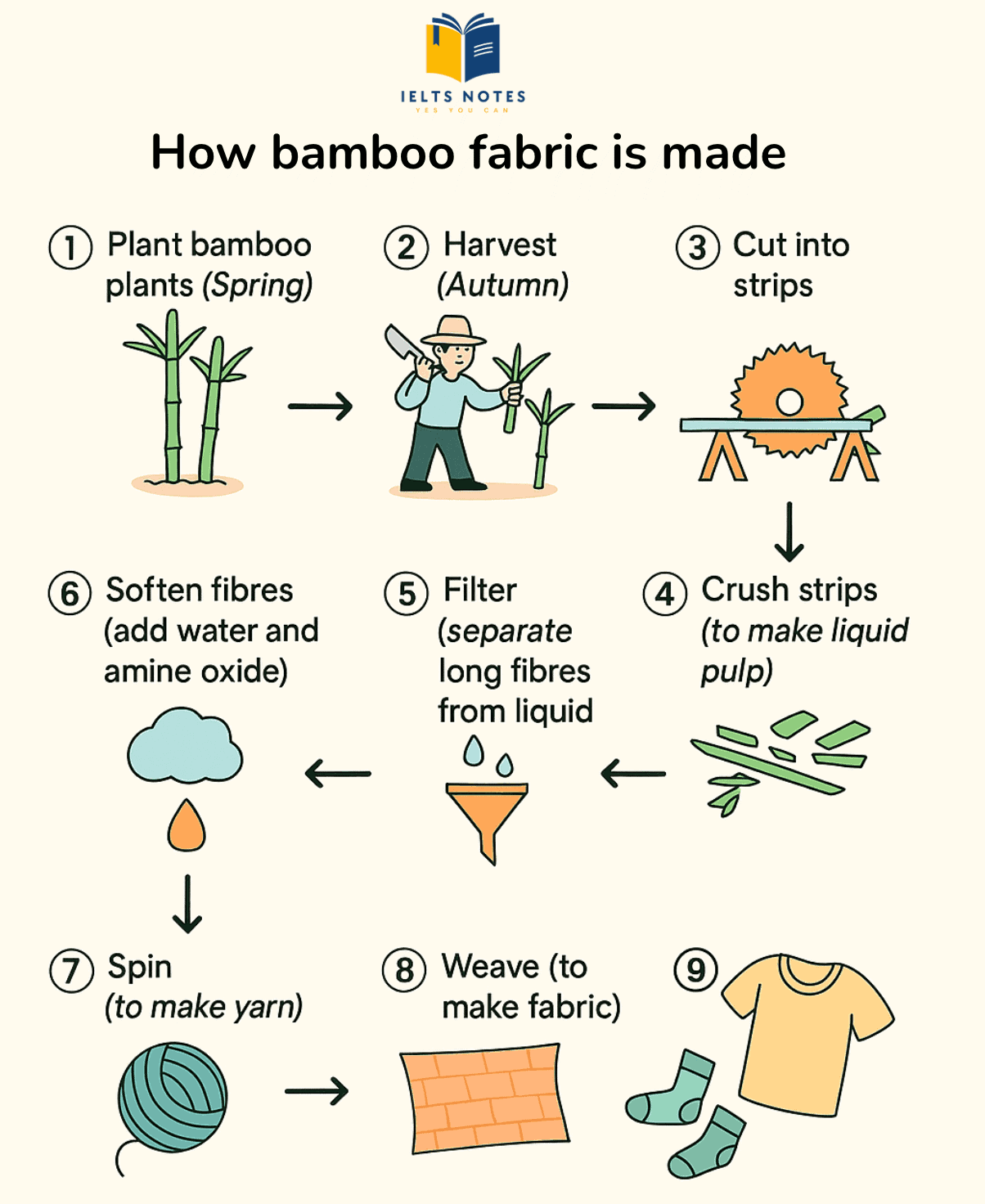 IELTS NOTES
YES YOU CAN

How bamboo fabric is made

① Plant bamboo plants (Spring)

② Harvest (Autumn)

③ Cut into strips

④ Crush strips (to make liquid pulp)

⑤ Filter (separate long fibres from liquid

⑥ Soften fibres (add water and amine oxide)

⑦ Spin (to make yarn)

⑧ Weave (to make fabric)

⑨